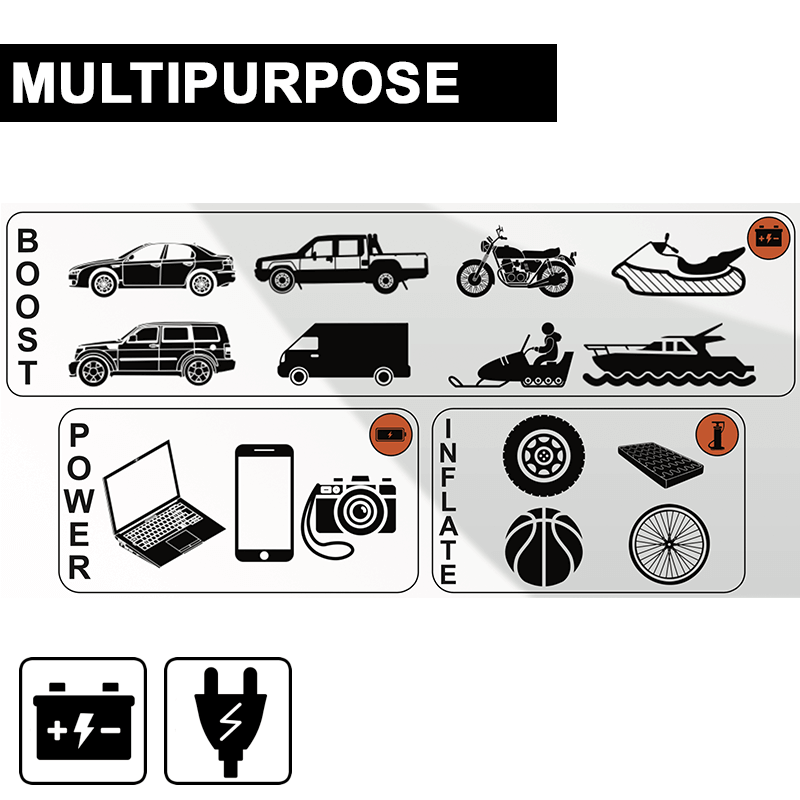 MULTIPURPOSE

BOOST

POWER

INFLATE