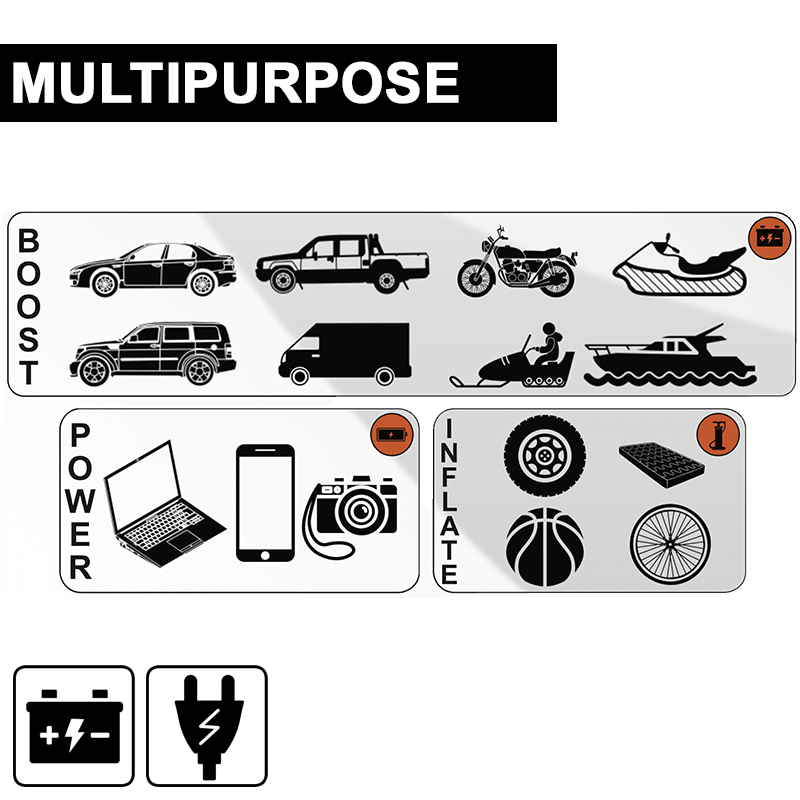 MULTIPURPOSE

BOOST

POWER

INFLATE